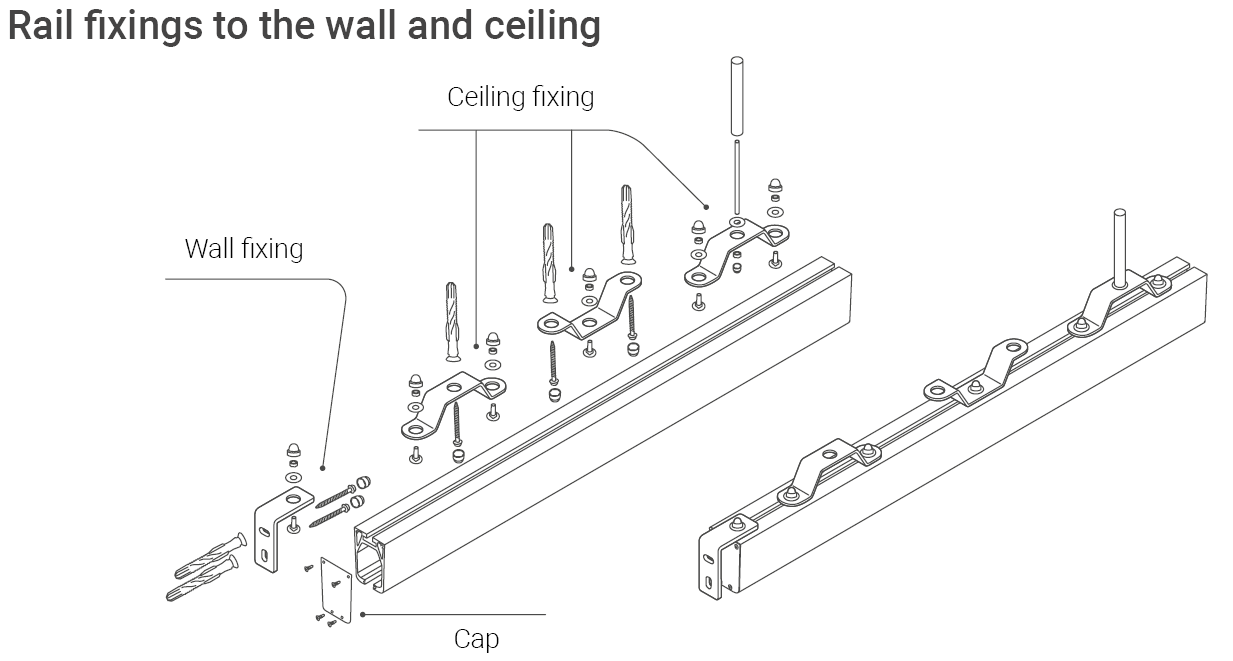 Rail fixings to the wall and ceiling

Ceiling fixing

Wall fixing

Cap