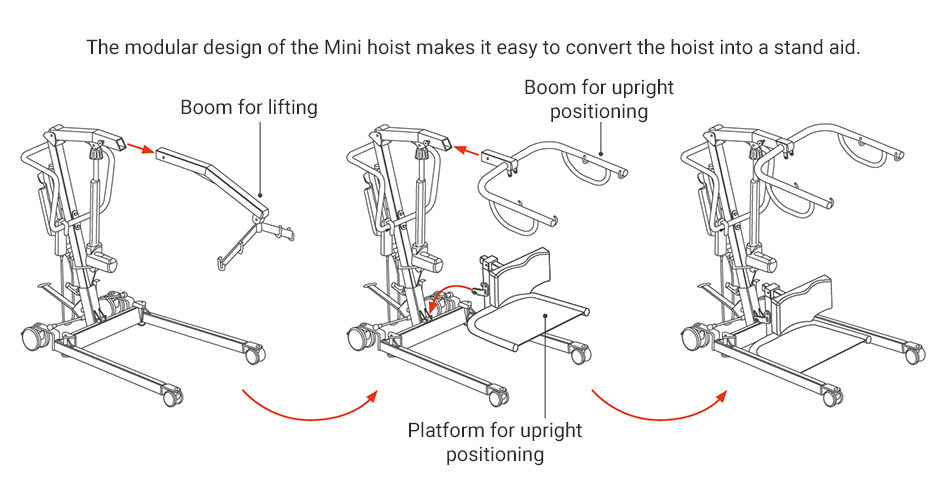 The modular design of the Mini hoist makes it easy to convert the hoist into a stand aid.

Boom for lifting

Boom for upright positioning

Platform for upright positioning