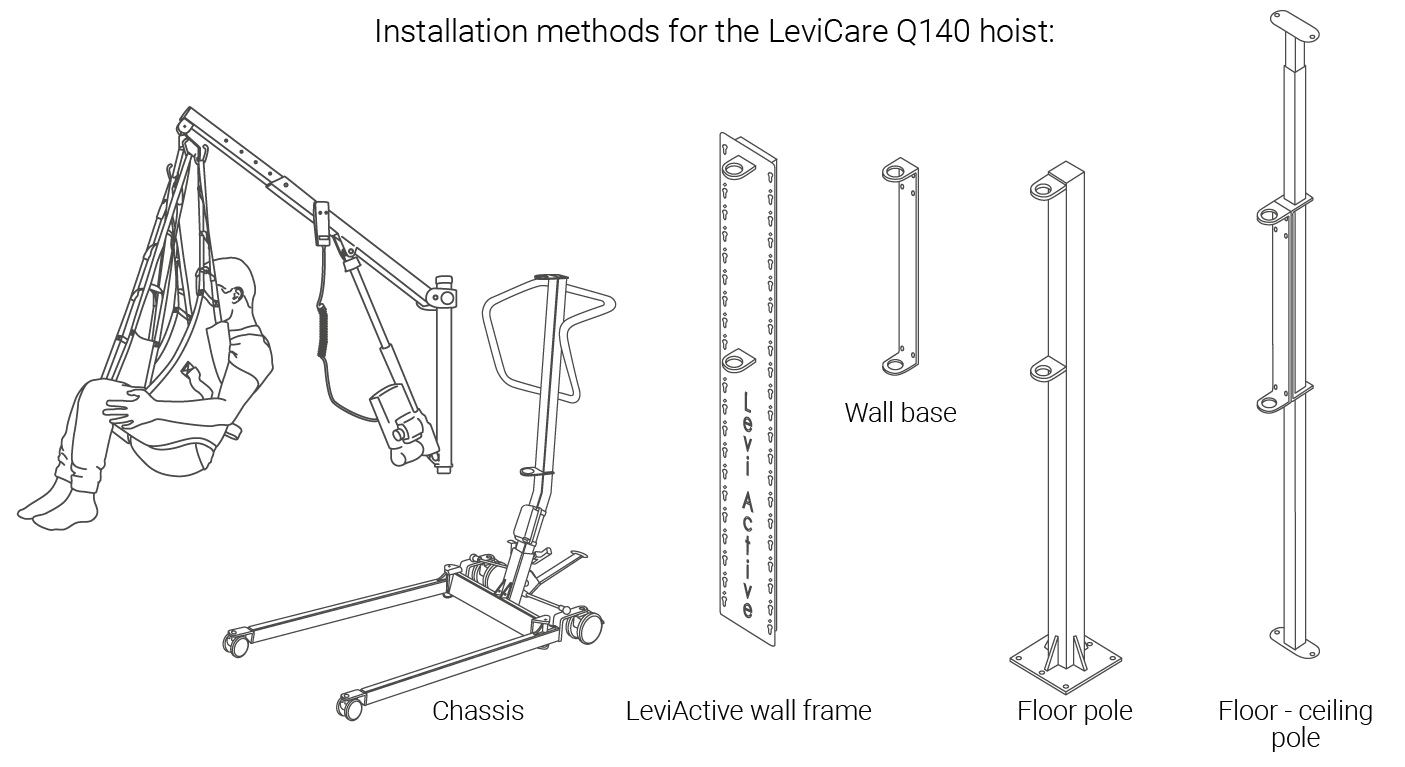 Installation methods for the LeviCare Q140 hoist:

Levi Active

Wall base

Chassis

LeviActive wall frame

Floor pole

Floor - ceiling pole